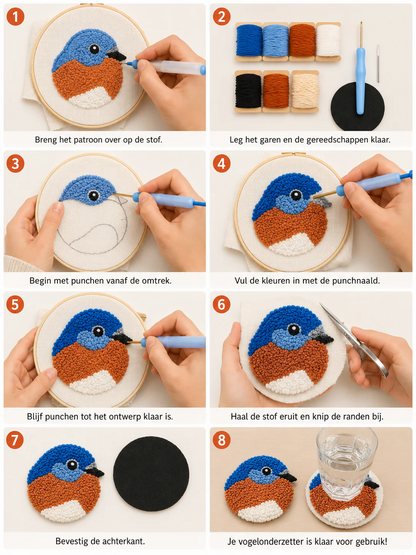 1
Breng het patroon over op de stof.

2
Leg het garen en de gereedschappen klaar.

3
Begin met punchen vanaf de omtrek.

4
Vul de kleuren in met de punchnaald.

5
Blijf punchen tot het ontwerp klaar is.

6
Haal de stof eruit en knip de randen bij.

7
Bevestig de achterkant.

8
Je vogelonderzetter is klaar voor gebruik!